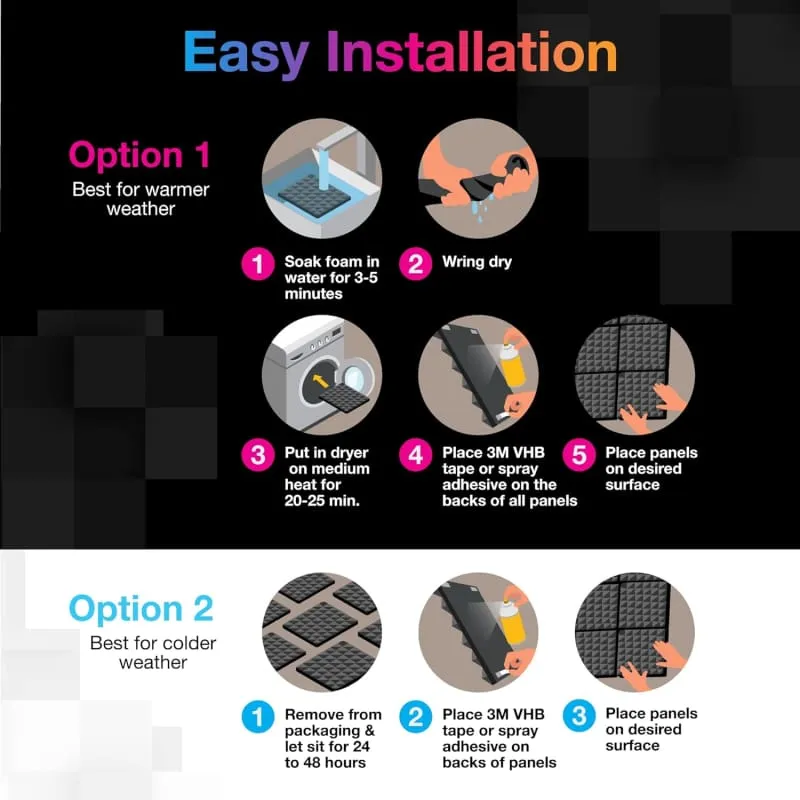 Easy Installation

Option 1
Best for warmer weather

1 Soak foam in water for 3-5 minutes

2 Wring dry

3 Put in dryer on medium heat for 20-25 min.

4 Place 3M VHB tape or spray adhesive on the backs of all panels

5 Place panels on desired surface

Option 2
Best for colder weather

1 Remove from packaging & let sit for 24 to 48 hours

2 Place 3M VHB tape or spray adhesive on backs of panels

3 Place panels on desired surface